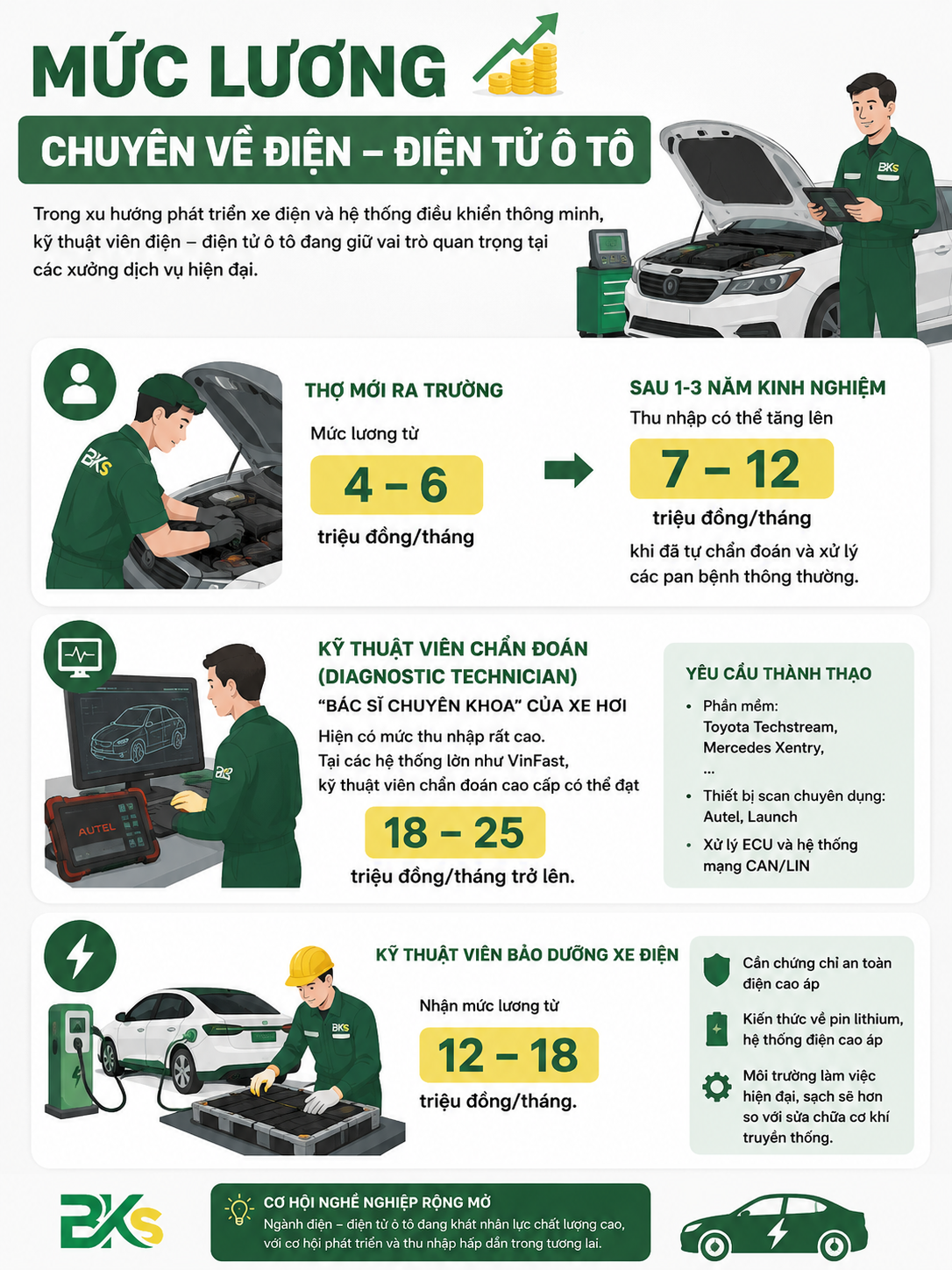 MỨC LƯƠNG

CHUYÊN VỀ ĐIỆN – ĐIỆN TỬ Ô TÔ

Trong xu hướng phát triển xe điện và hệ thống điều khiển thông minh, kỹ thuật viên điện – điện tử ô tô đang giữ vai trò quan trọng tại các xưởng dịch vụ hiện đại.

BKS

BKS

THỢ MỚI RA TRƯỜNG

Mức lương từ

4 – 6

triệu đồng/tháng

SAU 1-3 NĂM KINH NGHIỆM

Thu nhập có thể tăng lên

7 – 12

triệu đồng/tháng

khi đã tự chẩn đoán và xử lý các pan bệnh thông thường.

AUTEL

BKS

KỸ THUẬT VIÊN CHẨN ĐOÁN (DIAGNOSTIC TECHNICIAN)

"BÁC SĨ CHUYÊN KHOA" CỦA XE HƠI

Hiện có mức thu nhập rất cao. Tại các hệ thống lớn như VinFast, kỹ thuật viên chẩn đoán cao cấp có thể đạt

18 – 25

triệu đồng/tháng trở lên.

YÊU CẦU THÀNH THẠO

• Phần mềm: Toyota Techstream, Mercedes Xentry, ...

• Thiết bị scan chuyên dụng: Autel, Launch

• Xử lý ECU và hệ thống mạng CAN/LIN

BKS

KỸ THUẬT VIÊN BẢO DƯỠNG XE ĐIỆN

Nhận mức lương từ

12 – 18

triệu đồng/tháng.

Cần chứng chỉ an toàn điện cao áp

Kiến thức về pin lithium, hệ thống điện cao áp

Môi trường làm việc hiện đại, sạch sẽ hơn so với sửa chữa cơ khí truyền thống.

BKS

CƠ HỘI NGHỀ NGHIỆP RỘNG MỞ

Ngành điện – điện tử ô tô đang khát nhân lực chất lượng cao, với cơ hội phát triển và thu nhập hấp dẫn trong tương lai.